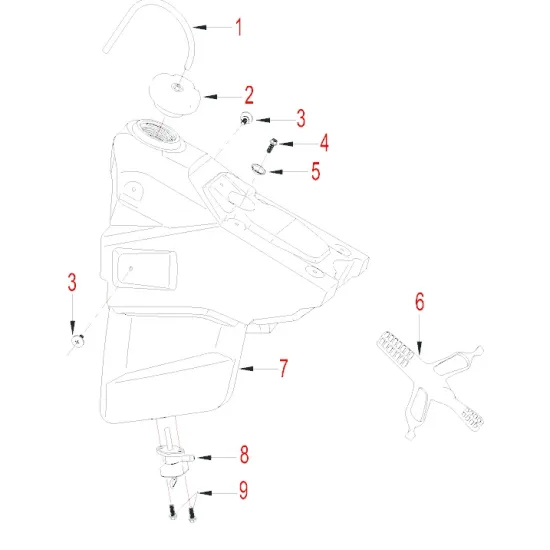 1
2
3
4
5
3
6
7
8
9