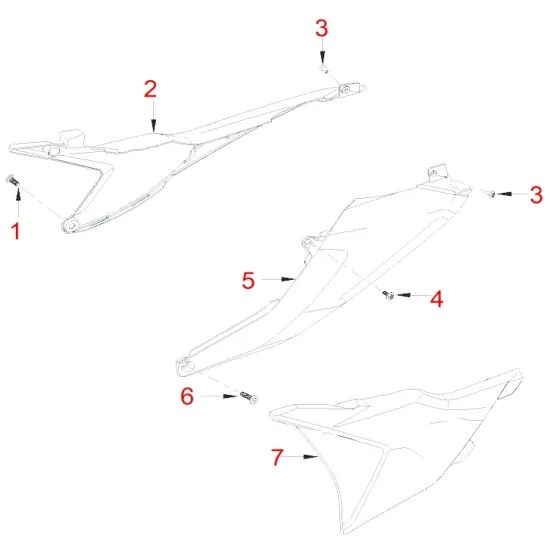 3
2
1
3
5
4
6
7