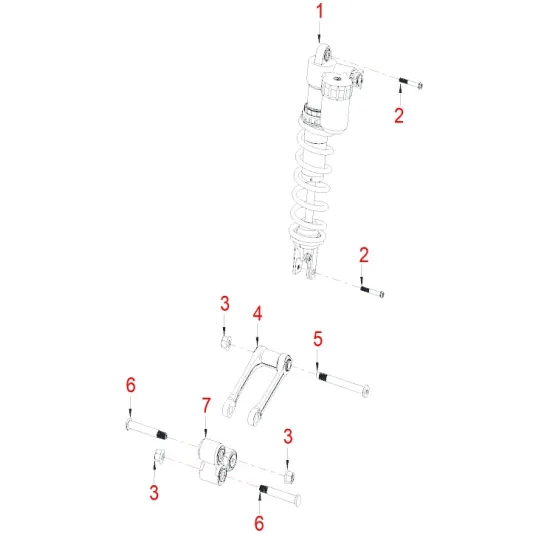 1

2

2

3

4

5

6

7

3

3

6