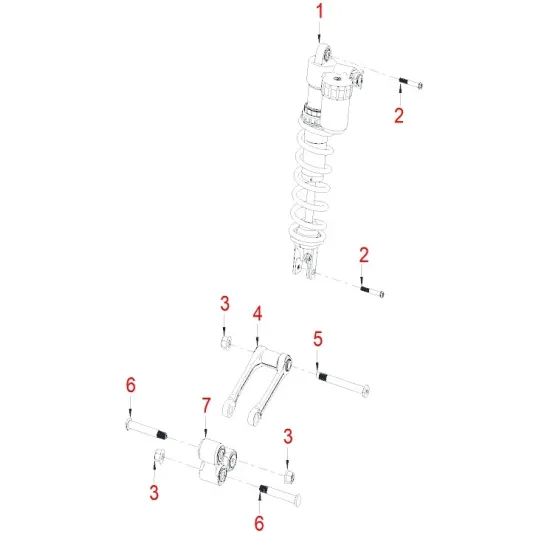 1
2
2
3
4
5
6
7
3
3
6