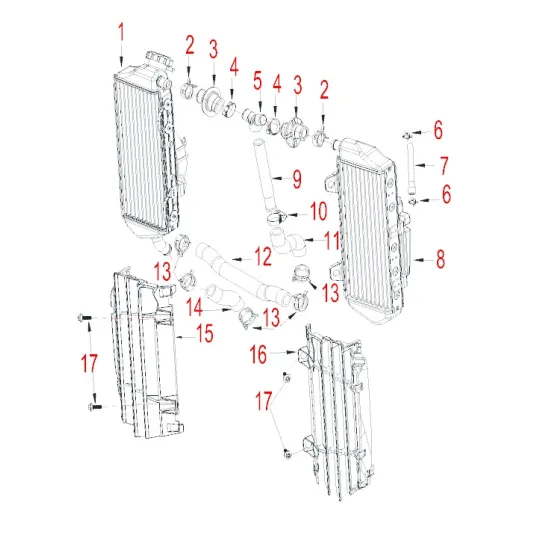 1
2
3
4
5
4
3
2
6
7
6
9
10
11
8
12
13
13
14
13
15
16
17
17