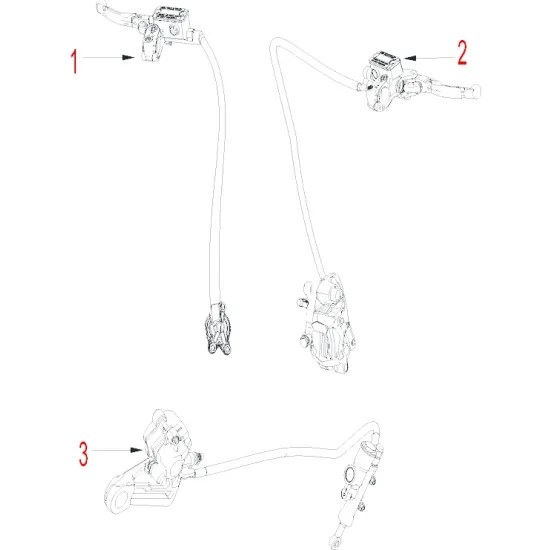 1

2

3